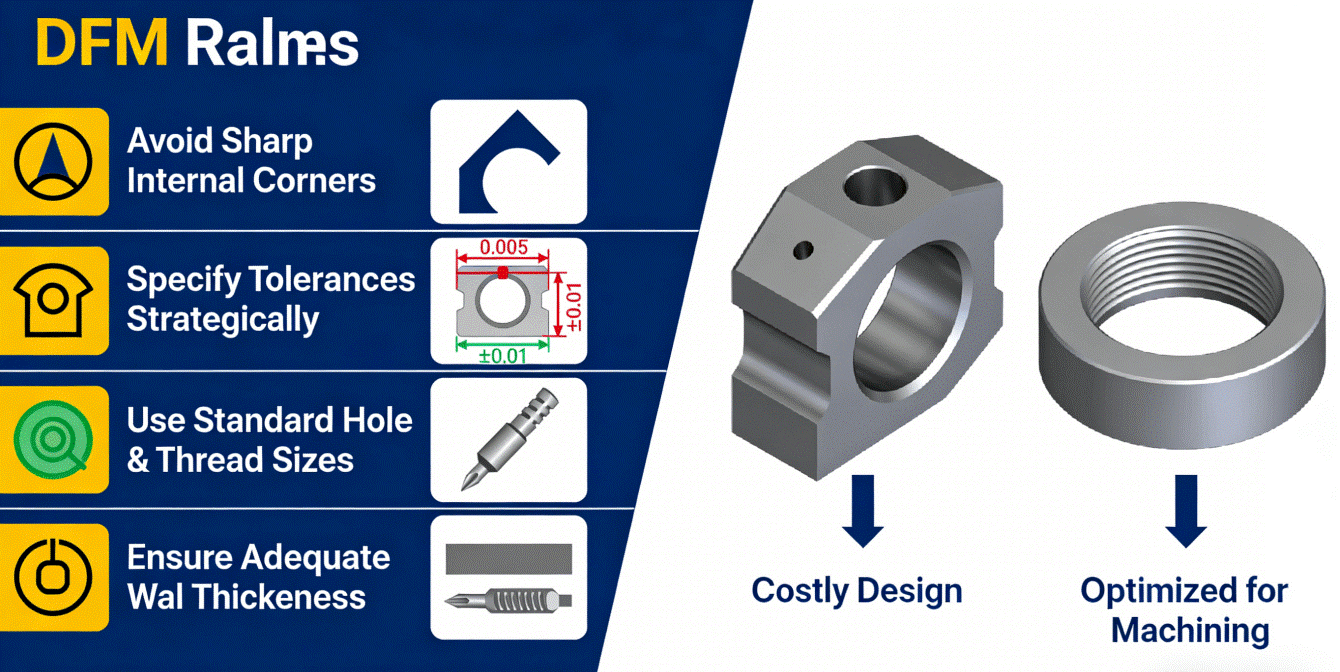 DFM Ralms

Avoid Sharp Internal Corners

Specify Tolerances Strategically

0.005

±0.01

±0.01

Use Standard Hole & Thread Sizes

Ensure Adequate Wal Thickeness

Costly Design

Optimized for Machining